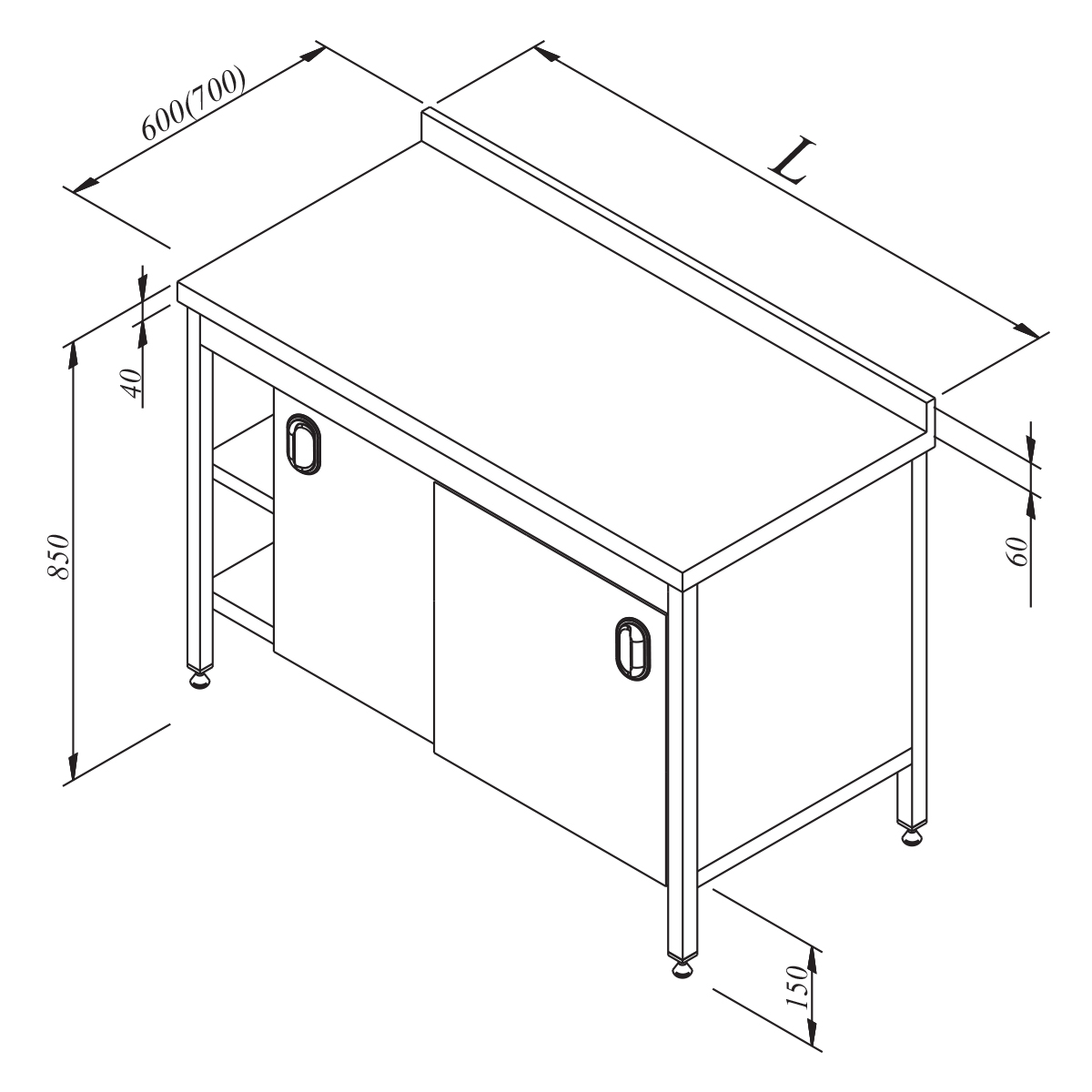 600(700)

L

40

850

60

150