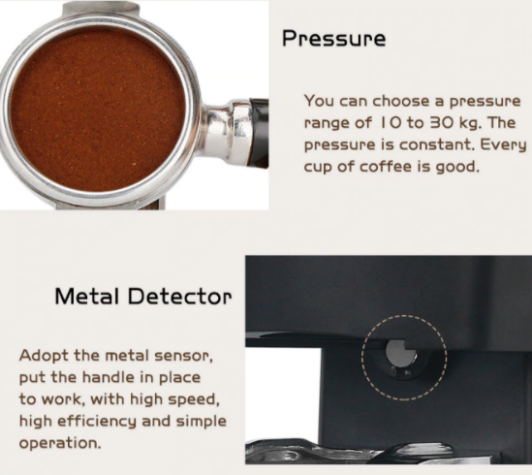 Pressure

You can choose a pressure range of 10 to 30 kg. The pressure is constant. Every cup of coffee is good.

Metal Detector

Adopt the metal sensor, put the handle in place to work, with high speed, high efficiency and simple operation.